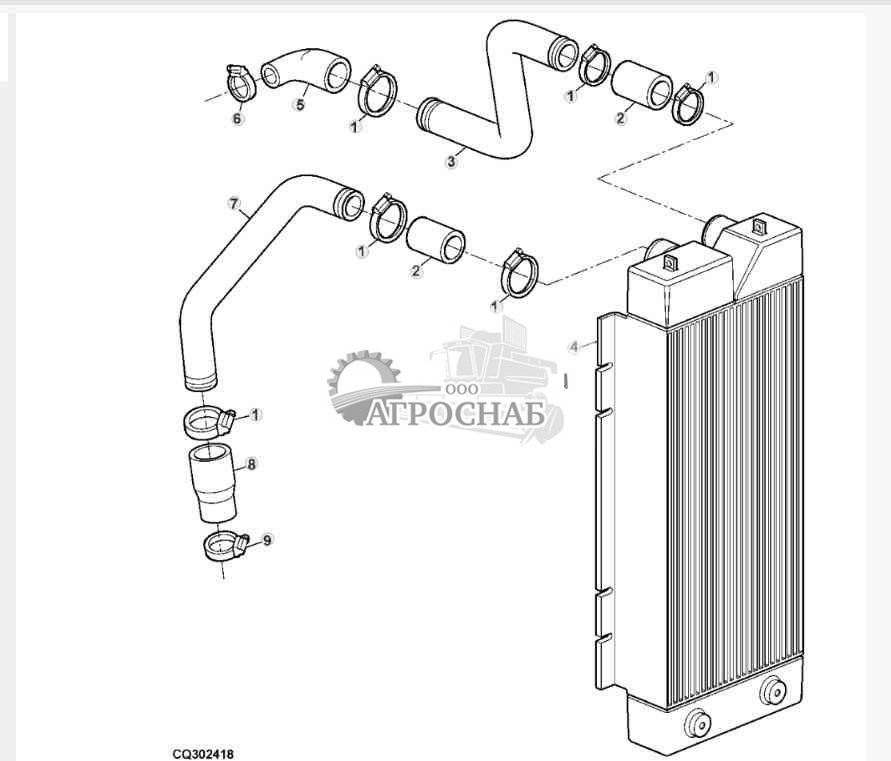 6
5
1
3
1
2
1
7
1
2
1
4
ООО
АГРОСНАБ
1
8
9
CQ302418